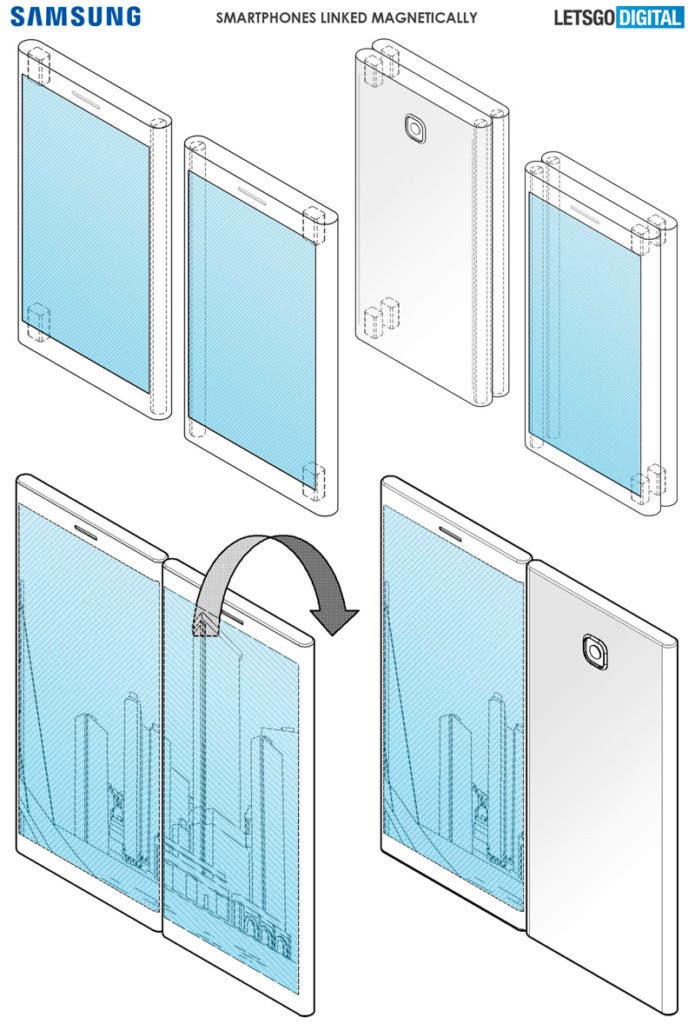 SAMSUNG

SMARTPHONES LINKED MAGNETICALLY

LETSGO DIGITAL